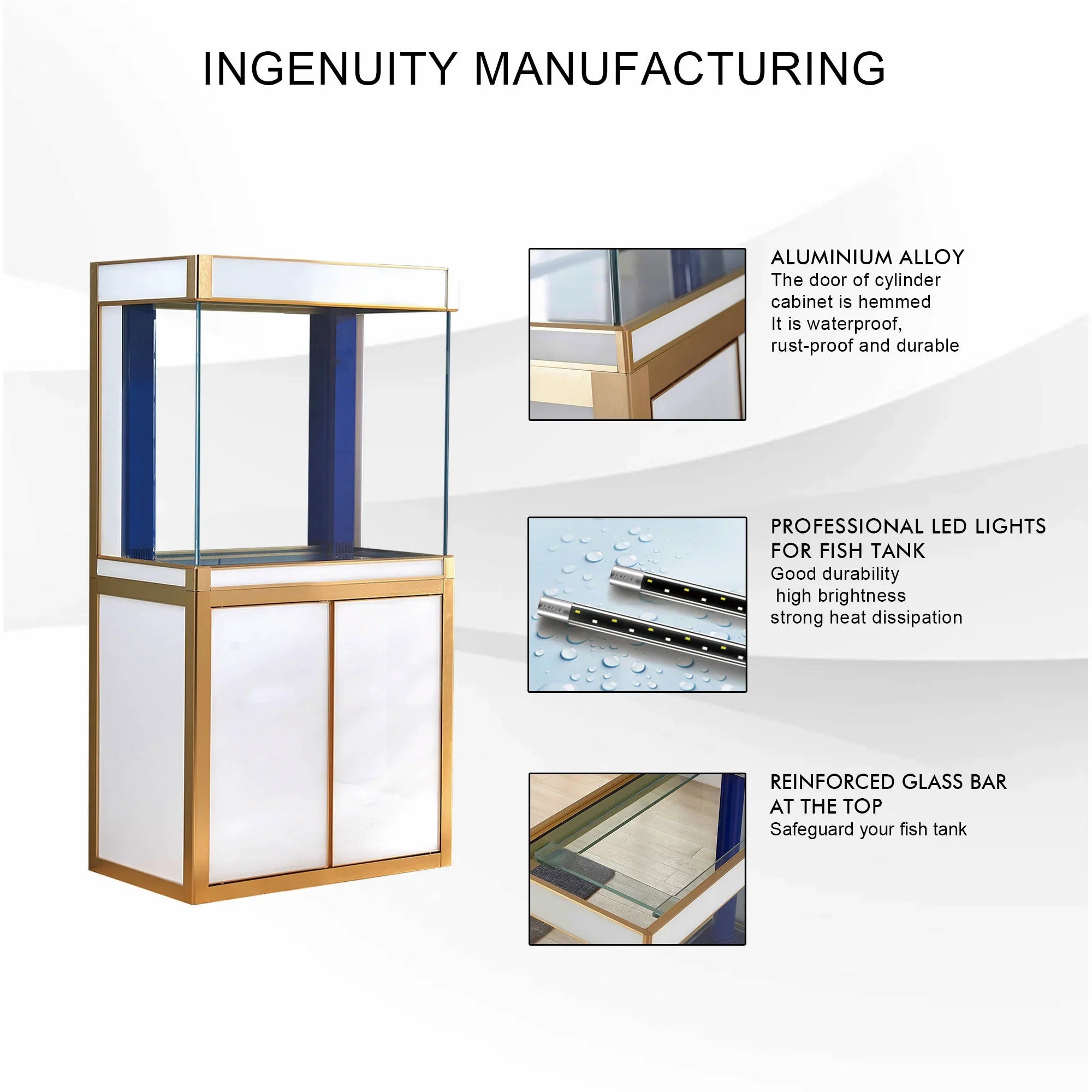 INGENUITY MANUFACTURING

ALUMINIUM ALLOY
The door of cylinder cabinet is hemmed
It is waterproof, rust-proof and durable

PROFESSIONAL LED LIGHTS FOR FISH TANK
Good durability
high brightness
strong heat dissipation

REINFORCED GLASS BAR AT THE TOP
Safeguard your fish tank