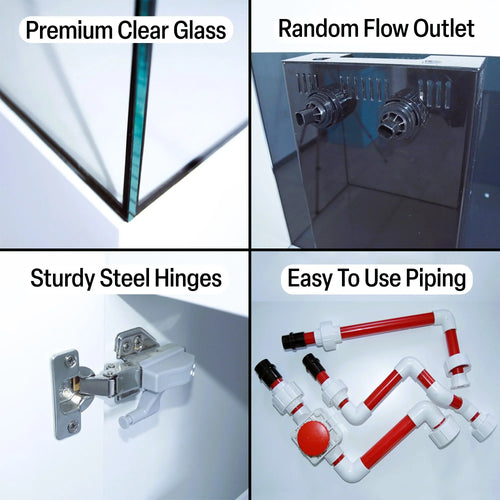 Premium Clear Glass

Random Flow Outlet

Sturdy Steel Hinges

Easy To Use Piping